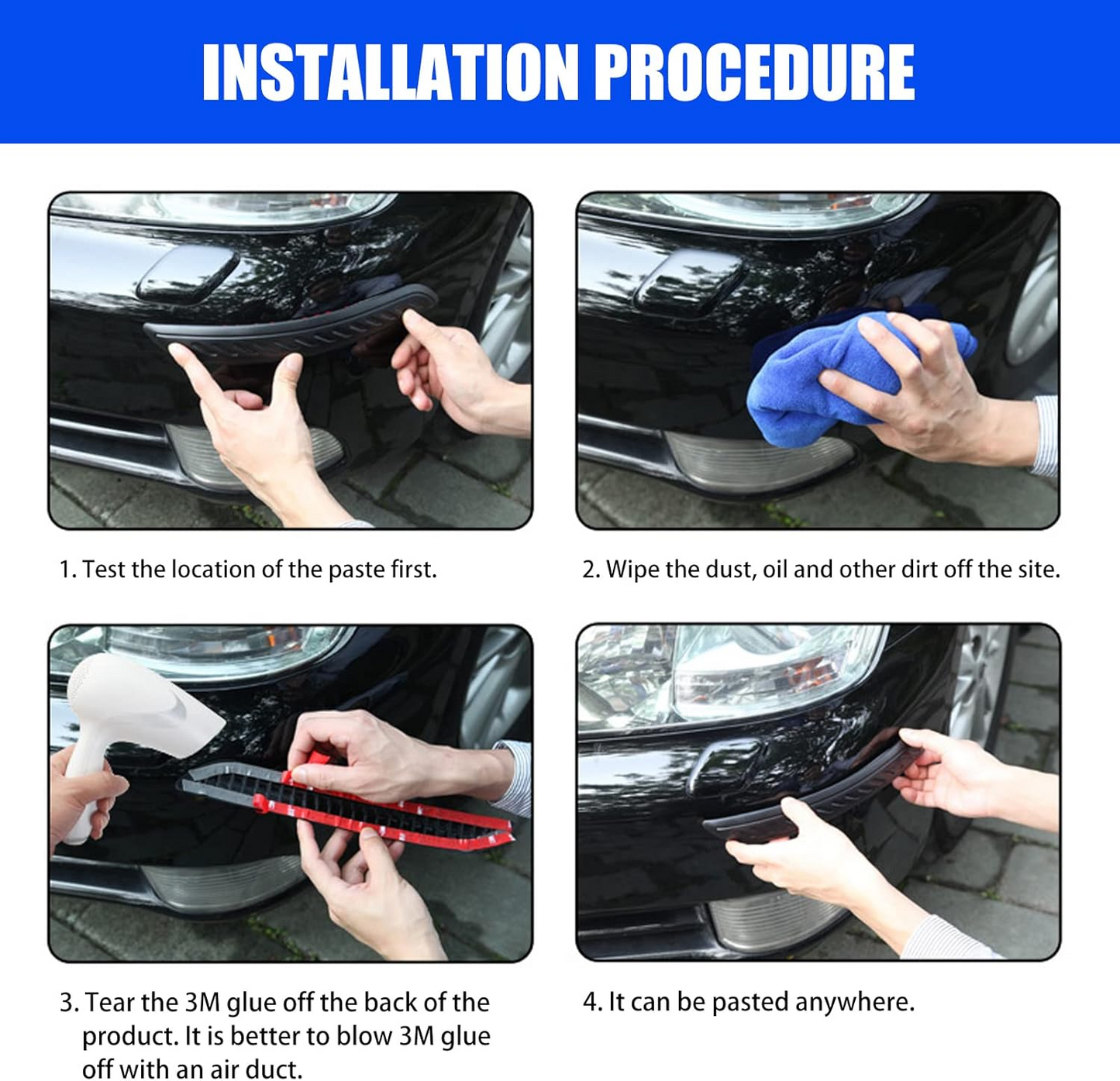 INSTALLATION PROCEDURE

1. Test the location of the paste first.

2. Wipe the dust, oil and other dirt off the site.

3. Tear the 3M glue off the back of the product. It is better to blow 3M glue off with an air duct.

4. It can be pasted anywhere.