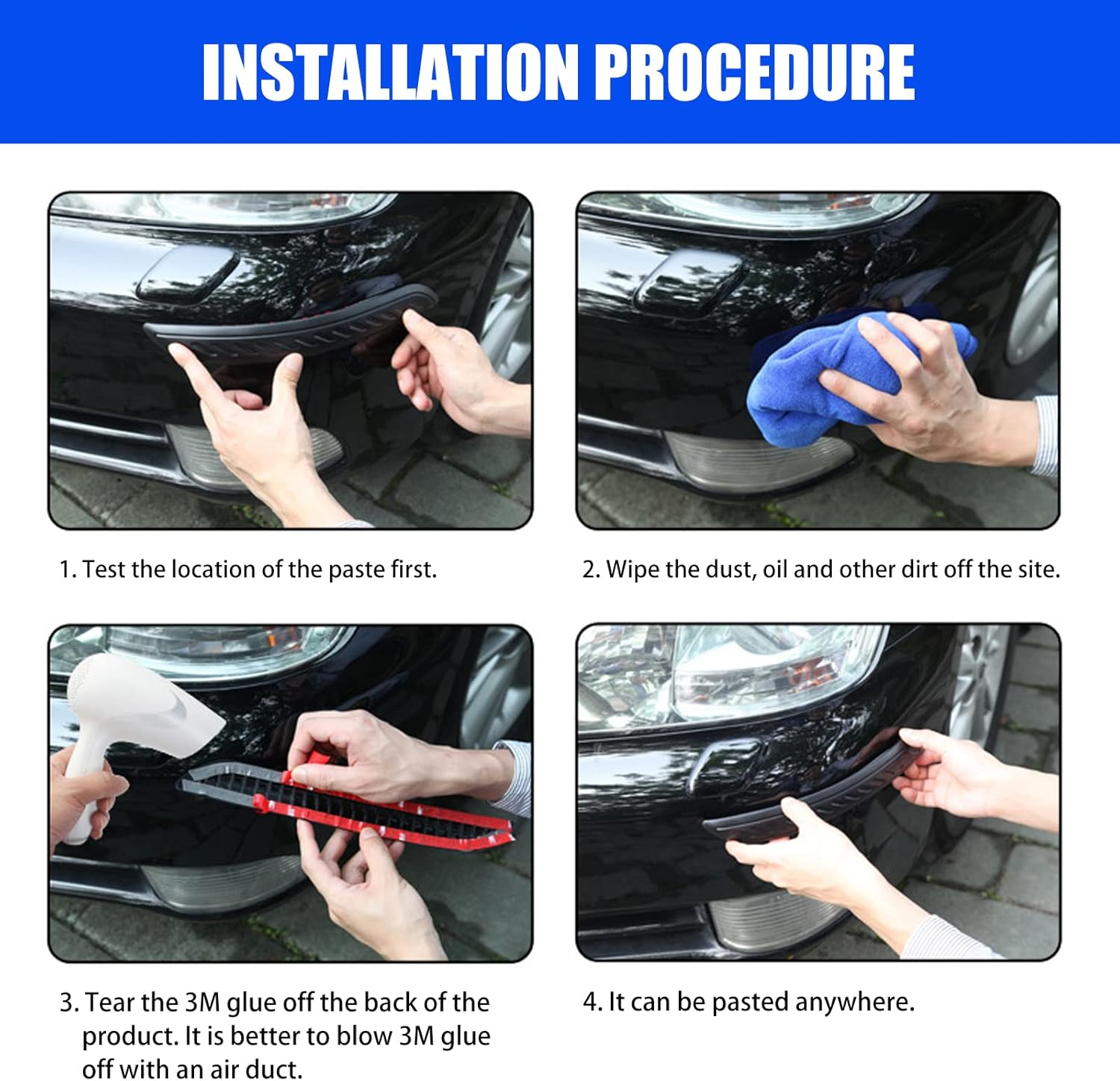 INSTALLATION PROCEDURE

1. Test the location of the paste first.

2. Wipe the dust, oil and other dirt off the site.

3. Tear the 3M glue off the back of the product. It is better to blow 3M glue off with an air duct.

4. It can be pasted anywhere.